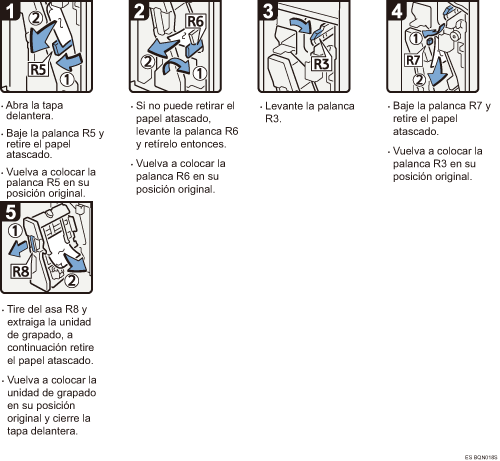 1
②
R5
①

· Abra la tapa delantera.

· Baje la palanca R5 y retire el papel atascado.

· Vuelva a colocar la palanca R5 en su posición original.

2
R6
②
①

· Si no puede retirar el papel atascado, levante la palanca R6 y retírelo entonces.

· Vuelva a colocar la palanca R6 en su posición original.

3
R3

· Levante la palanca R3.

4
①
R7
②

· Baje la palanca R7 y retire el papel atascado.

· Vuelva a colocar la palanca R3 en su posición original.

5
①
R8
②

· Tire del asa R8 y extraiga la unidad de grapado, a continuación retire el papel atascado.

· Vuelva a colocar la unidad de grapado en su posición original y cierre la tapa delantera.

ES BQN018S