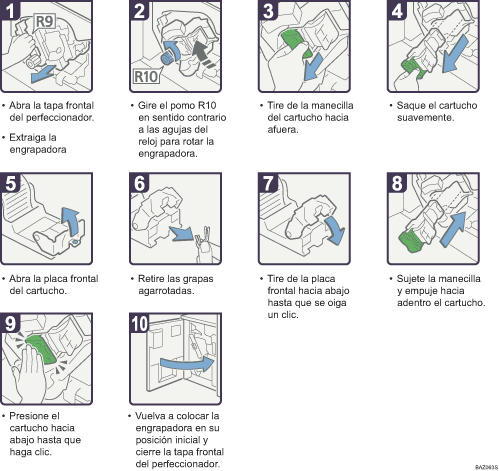 1
R9

• Abra la tapa frontal del perfeccionador.

• Extraiga la engrapadora

2
R10

• Gire el pomo R10 en sentido contrario a las agujas del reloj para rotar la engrapadora.

3

• Tire de la manecilla del cartucho hacia afuera.

4

• Saque el cartucho suavemente.

5

• Abra la placa frontal del cartucho.

6

• Retire las grapas agarrotadas.

7

• Tire de la placa frontal hacia abajo hasta que se oiga un clic.

8

• Sujete la manecilla y empuje hacia adentro el cartucho.

9

• Presione el cartucho hacia abajo hasta que haga clic.

10

• Vuelva a colocar la engrapadora en su posición inicial y cierre la tapa frontal del perfeccionador.

BAZ063S