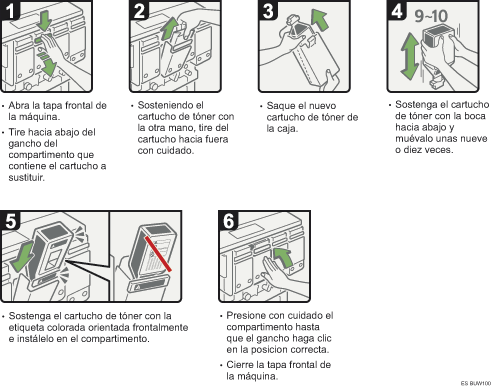 1

• Abra la tapa frontal de la máquina.

• Tire hacia abajo del gancho del compartimento que contiene el cartucho a sustituir.

2

• Sosteniendo el cartucho de tóner con la otra mano, tire del cartucho hacia fuera con cuidado.

3

• Saque el nuevo cartucho de tóner de la caja.

4

9~10

• Sostenga el cartucho de tóner con la boca hacia abajo y muévalo unas nueve o diez veces.

5

• Sostenga el cartucho de tóner con la etiqueta colorada orientada frontalmente e instálelo en el compartimento.

6

• Presione con cuidado el compartimento hasta que el gancho haga clic en la posicion correcta.

• Cierre la tapa frontal de la máquina.

ES BUW100