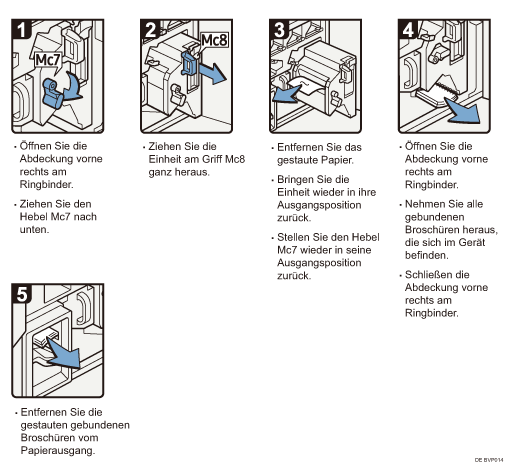 1
Mc7

• Öffnen Sie die Abdeckung vorne rechts am Ringbinder.

• Ziehen Sie den Hebel Mc7 nach unten.

2
Mc8

• Ziehen Sie die Einheit am Griff Mc8 ganz heraus.

3

• Entfernen Sie das gestaute Papier.

• Bringen Sie die Einheit wieder in ihre Ausgangsposition zurück.

• Stellen Sie den Hebel Mc7 wieder in seine Ausgangsposition zurück.

4

• Öffnen Sie die Abdeckung vorne rechts am Ringbinder.

• Nehmen Sie alle gebundenen Broschüren heraus, die sich im Gerät befinden.

• Schließen die Abdeckung vorne rechts am Ringbinder.

5

• Entfernen Sie die gestauten gebundenen Broschüren vom Papierausgang.

DE BVP014