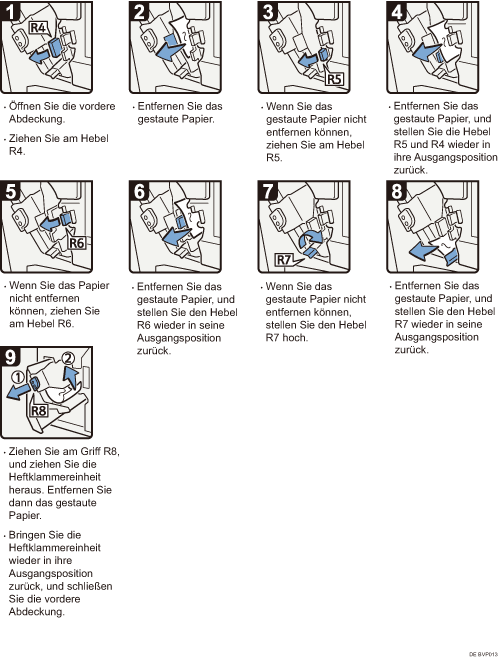 1
R4

• Öffnen Sie die vordere Abdeckung.

• Ziehen Sie am Hebel R4.

2

• Entfernen Sie das gestaute Papier.

3
R5

• Wenn Sie das gestaute Papier nicht entfernen können, ziehen Sie am Hebel R5.

4

• Entfernen Sie das gestaute Papier, und stellen Sie die Hebel R5 und R4 wieder in ihre Ausgangsposition zurück.

5
R6

• Wenn Sie das Papier nicht entfernen können, ziehen Sie am Hebel R6.

6

• Entfernen Sie das gestaute Papier, und stellen Sie den Hebel R6 wieder in seine Ausgangsposition zurück.

7
R7

• Wenn Sie das gestaute Papier nicht entfernen können, stellen Sie den Hebel R7 hoch.

8

• Entfernen Sie das gestaute Papier, und stellen Sie den Hebel R7 wieder in seine Ausgangsposition zurück.

9
①
②
R8

• Ziehen Sie am Griff R8, und ziehen Sie die Heftklammereinheit heraus. Entfernen Sie dann das gestaute Papier.

• Bringen Sie die Heftklammereinheit wieder in ihre Ausgangsposition zurück, und schließen Sie die vordere Abdeckung.

DE BVP013