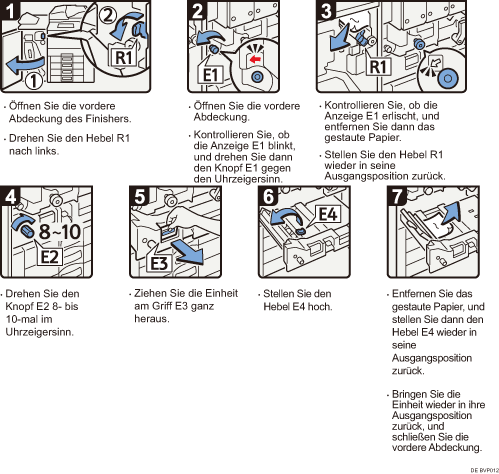 1
2
R1
1

· Öffnen Sie die vordere Abdeckung des Finishers.

· Drehen Sie den Hebel R1 nach links.

2
E1

· Öffnen Sie die vordere Abdeckung.

· Kontrollieren Sie, ob die Anzeige E1 blinkt, und drehen Sie dann den Knopf E1 gegen den Uhrzeigersinn.

3
R1

· Kontrollieren Sie, ob die Anzeige E1 erlischt, und entfernen Sie dann das gestaute Papier.

· Stellen Sie den Hebel R1 wieder in seine Ausgangsposition zurück.

4
8~10
E2

· Drehen Sie den Knopf E2 8- bis 10-mal im Uhrzeigersinn.

5
E3

· Ziehen Sie die Einheit am Griff E3 ganz heraus.

6
E4

· Stellen Sie den Hebel E4 hoch.

7

· Entfernen Sie das gestaute Papier, und stellen Sie dann den Hebel E4 wieder in seine Ausgangsposition zurück.

· Bringen Sie die Einheit wieder in ihre Ausgangsposition zurück, und schließen Sie die vordere Abdeckung.

DE BVP012