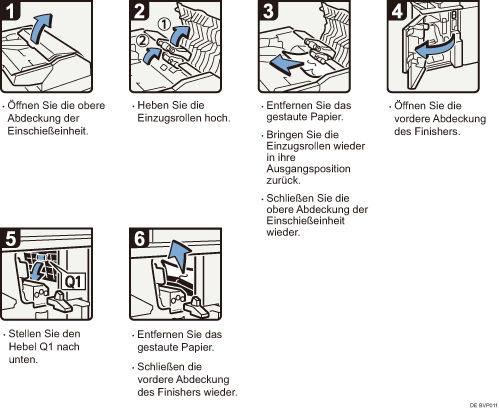 1

· Öffnen Sie die obere Abdeckung der Einschießeinheit.

2

①

②

· Heben Sie die Einzugsrollen hoch.

3

· Entfernen Sie das gestaute Papier.

· Bringen Sie die Einzugsrollen wieder in ihre Ausgangsposition zurück.

· Schließen Sie die obere Abdeckung der Einschießeinheit wieder.

4

· Öffnen Sie die vordere Abdeckung des Finishers.

5

Q1

· Stellen Sie den Hebel Q1 nach unten.

6

· Entfernen Sie das gestaute Papier.

· Schließen die vordere Abdeckung des Finishers wieder.

DE BVP011