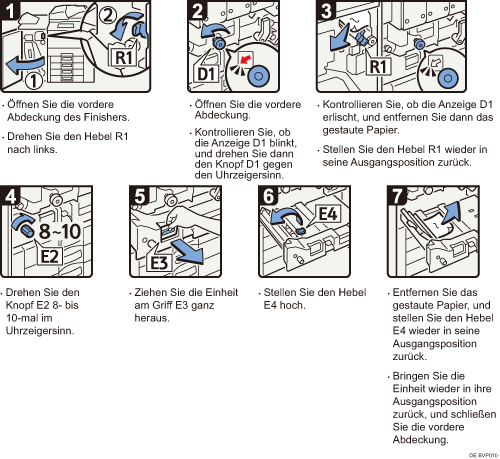 1
2
R1
1

· Öffnen Sie die vordere Abdeckung des Finishers.

· Drehen Sie den Hebel R1 nach links.

2
D1

· Öffnen Sie die vordere Abdeckung.

· Kontrollieren Sie, ob die Anzeige D1 blinkt, und drehen Sie dann den Knopf D1 gegen den Uhrzeigersinn.

3
R1

· Kontrollieren Sie, ob die Anzeige D1 erlischt, und entfernen Sie dann das gestaute Papier.

· Stellen Sie den Hebel R1 wieder in seine Ausgangsposition zurück.

4
8~10
E2

· Drehen Sie den Knopf E2 8- bis 10-mal im Uhrzeigersinn.

5
E3

· Ziehen Sie die Einheit am Griff E3 ganz heraus.

6
E4

· Stellen Sie den Hebel E4 hoch.

7

· Entfernen Sie das gestaute Papier, und stellen Sie den Hebel E4 wieder in seine Ausgangsposition zurück.

· Bringen Sie die Einheit wieder in ihre Ausgangsposition zurück, und schließen Sie die vordere Abdeckung.

DE BVP010