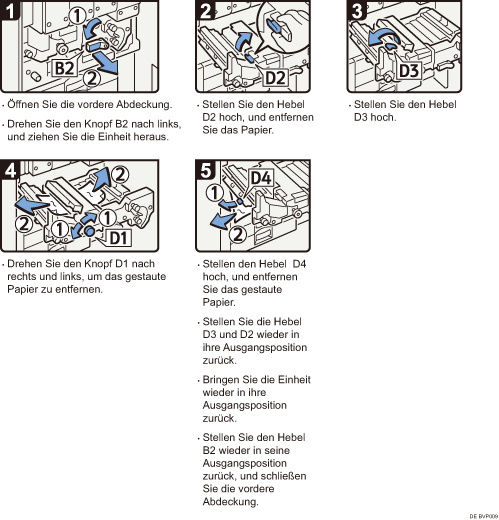 1
①
B2
②

· Öffnen Sie die vordere Abdeckung.

· Drehen Sie den Knopf B2 nach links, und ziehen Sie die Einheit heraus.

2
D2

· Stellen Sie den Hebel D2 hoch, und entfernen Sie das Papier.

3
D3

· Stellen Sie den Hebel D3 hoch.

4
②
②
①
①
D1

· Drehen Sie den Knopf D1 nach rechts und links, um das gestaute Papier zu entfernen.

5
D4
①
②

· Stellen den Hebel D4 hoch, und entfernen Sie das gestaute Papier.

· Stellen Sie die Hebel D3 und D2 wieder in ihre Ausgangsposition zurück.

· Bringen Sie die Einheit wieder in ihre Ausgangsposition zurück.

· Stellen Sie den Hebel B2 wieder in seine Ausgangsposition zurück, und schließen Sie die vordere Abdeckung.

DE BVP009