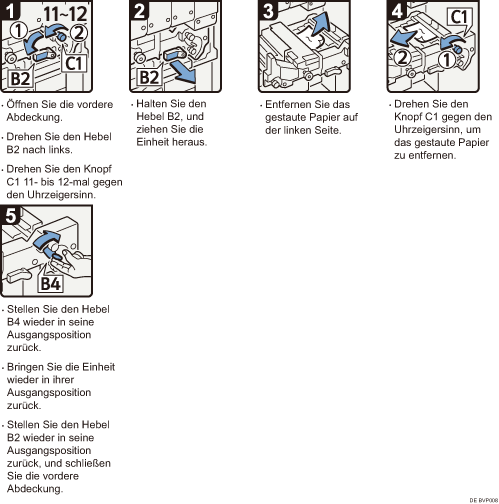 1

11~12

①

②

C1

B2

· Öffnen Sie die vordere Abdeckung.

· Drehen Sie den Hebel B2 nach links.

· Drehen Sie den Knopf C1 11- bis 12-mal gegen den Uhrzeigersinn.

2

B2

· Halten Sie den Hebel B2, und ziehen Sie die Einheit heraus.

3

· Entfernen Sie das gestaute Papier auf der linken Seite.

4

C1

②

①

· Drehen Sie den Knopf C1 gegen den Uhrzeigersinn, um das gestaute Papier zu entfernen.

5

B4

· Stellen Sie den Hebel B4 wieder in seine Ausgangsposition zurück.

· Bringen Sie die Einheit wieder in ihrer Ausgangsposition zurück.

· Stellen Sie den Hebel B2 wieder in seine Ausgangsposition zurück, und schließen Sie die vordere Abdeckung.

DE BVP008