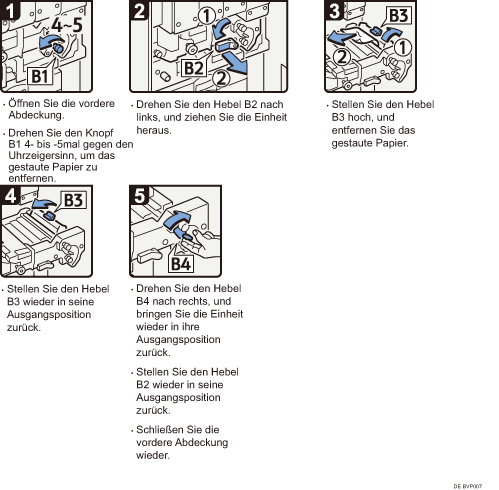 1

4~5

B1

· Öffnen Sie die vordere Abdeckung.

· Drehen Sie den Knopf B1 4- bis -5mal gegen den Uhrzeigersinn, um das gestaute Papier zu entfernen.

2

①

B2

②

· Drehen Sie den Hebel B2 nach links, und ziehen Sie die Einheit heraus.

3

B3

①

②

· Stellen Sie den Hebel B3 hoch, und entfernen Sie das gestaute Papier.

4

B3

· Stellen Sie den Hebel B3 wieder in seine Ausgangsposition zurück.

5

B4

· Drehen Sie den Hebel B4 nach rechts, und bringen Sie die Einheit wieder in ihre Ausgangsposition zurück.

· Stellen Sie den Hebel B2 wieder in seine Ausgangsposition zurück.

· Schließen Sie die vordere Abdeckung wieder.

DE BVP007