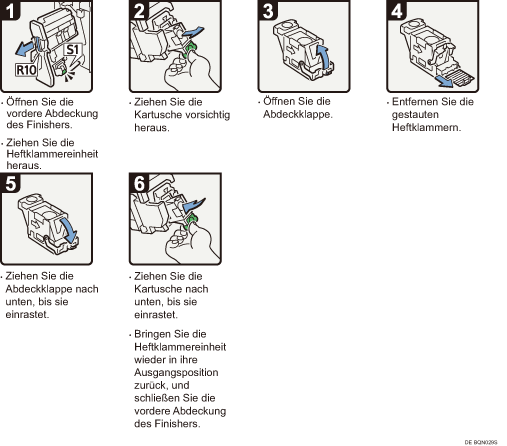 1

S1

R10

· Öffnen Sie die vordere Abdeckung des Finishers.

· Ziehen Sie die Heftklammereinheit heraus.

2

· Ziehen Sie die Kartusche vorsichtig heraus.

3

· Öffnen Sie die Abdeckklappe.

4

· Entfernen Sie die gestauten Heftklammern.

5

· Ziehen Sie die Abdeckklappe nach unten, bis sie einrastet.

6

· Ziehen Sie die Kartusche nach unten, bis sie einrastet.

· Bringen Sie die Heftklammereinheit wieder in ihre Ausgangsposition zurück, und schließen Sie die vordere Abdeckung des Finishers.

DE BQN028S