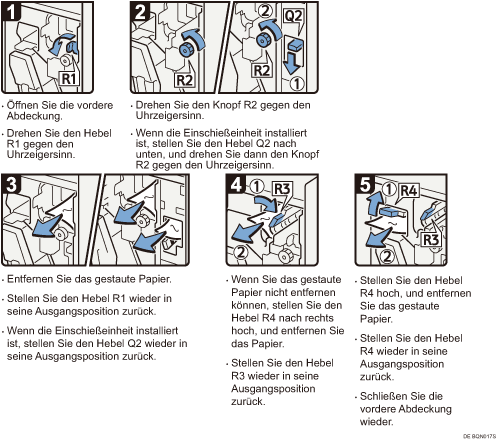 1

R1

· Öffnen Sie die vordere Abdeckung.

· Drehen Sie den Hebel R1 gegen den Uhrzeigersinn.

2

R2

② Q2

R2

①

· Drehen Sie den Knopf R2 gegen den Uhrzeigersinn.

· Wenn die Einschießeinheit installiert ist, stellen Sie den Hebel Q2 nach unten, und drehen Sie dann den Knopf R2 gegen den Uhrzeigersinn.

3

· Entfernen Sie das gestaute Papier.

· Stellen Sie den Hebel R1 wieder in seine Ausgangsposition zurück.

· Wenn die Einschießeinheit installiert ist, stellen Sie den Hebel Q2 wieder in seine Ausgangsposition zurück.

4

① R3

②

· Wenn Sie das gestaute Papier nicht entfernen können, stellen Sie den Hebel R4 nach rechts hoch, und entfernen Sie das Papier.

· Stellen Sie den Hebel R3 wieder in seine Ausgangsposition zurück.

5

① R4

R3

②

· Stellen Sie den Hebel R4 hoch, und entfernen Sie das gestaute Papier.

· Stellen Sie den Hebel R4 wieder in seine Ausgangsposition zurück.

· Schließen Sie die vordere Abdeckung wieder.

DE BQN017S