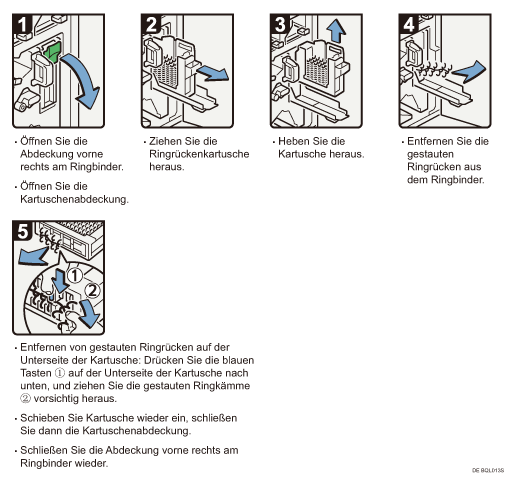 1

• Öffnen Sie die Abdeckung vorne rechts am Ringbinder.

• Öffnen Sie die Kartuschenabdeckung.

2

• Ziehen Sie die Ringrückenkartusche heraus.

3

• Heben Sie die Kartusche heraus.

4

• Entfernen Sie die gestauten Ringrücken aus dem Ringbinder.

5

①

②

• Entfernen von gestauten Ringrücken auf der Unterseite der Kartusche: Drücken Sie die blauen Tasten ① auf der Unterseite der Kartusche nach unten, und ziehen Sie die gestauten Ringkämme ② vorsichtig heraus.

• Schieben Sie Kartusche wieder ein, schließen Sie dann die Kartuschenabdeckung.

• Schließen Sie die Abdeckung vorne rechts am Ringbinder wieder.

DE BQL013S