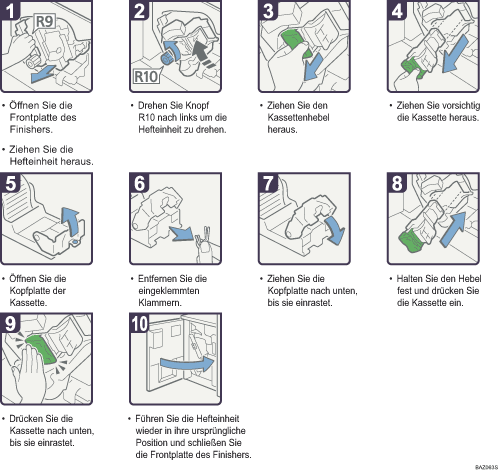 1
R9

• Öffnen Sie die Frontplatte des Finishers.

• Ziehen Sie die Hefteinheit heraus.

2
R10

• Drehen Sie Knopf R10 nach links um die Hefteinheit zu drehen.

3

• Ziehen Sie den Kassettenhebel heraus.

4

• Ziehen Sie vorsichtig die Kassette heraus.

5

• Öffnen Sie die Kopfplatte der Kassette.

6

• Entfernen Sie die eingeklemmten Klammern.

7

• Ziehen Sie die Kopfplatte nach unten, bis sie einrastet.

8

• Halten Sie den Hebel fest und drücken Sie die Kassette ein.

9

• Drücken Sie die Kassette nach unten, bis sie einrastet.

10

• Führen Sie die Hefteinheit wieder in ihre ursprüngliche Position und schließen Sie die Frontplatte des Finishers.

BAZ063S