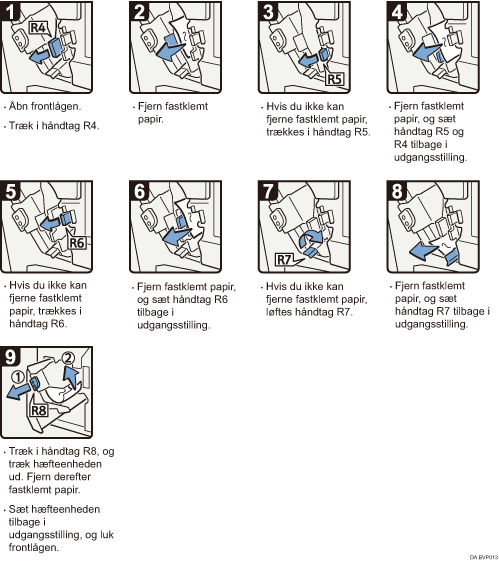 1
R4
• Åbn frontlågen.
• Træk i håndtag R4.

2
• Fjern fastklemt papir.

3
R5
• Hvis du ikke kan fjerne fastklemt papir, trækkes i håndtag R5.

4
• Fjern fastklemt papir, og sæt håndtag R5 og R4 tilbage i udgangsstilling.

5
R6
• Hvis du ikke kan fjerne fastklemt papir, trækkes i håndtag R6.

6
• Fjern fastklemt papir, og sæt håndtag R6 tilbage i udgangsstilling.

7
R7
• Hvis du ikke kan fjerne fastklemt papir, løftes håndtag R7.

8
• Fjern fastklemt papir, og sæt håndtag R7 tilbage i udgangsstilling.

9
①
②
R8
• Træk i håndtag R8, og træk hæfteenheden ud. Fjern derefter fastklemt papir.
• Sæt hæfteenheden tilbage i udgangsstilling, og luk frontlågen.

DA BVP013