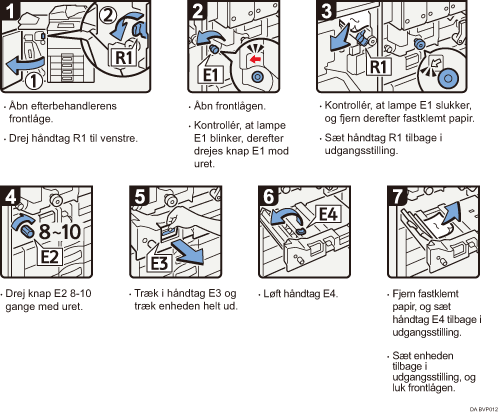 1
2
R1
1
· Åbn efterbehandlerens frontlåge.
· Drej håndtag R1 til venstre.

2
E1
· Åbn frontlågen.
· Kontrollér, at lampe E1 blinker, derefter drejes knap E1 mod uret.

3
R1
· Kontrollér, at lampe E1 slukker, og fjern derefter fastklemt papir.
· Sæt håndtag R1 tilbage i udgangsstilling.

4
8~10
E2
· Drej knap E2 8-10 gange med uret.

5
E3
· Træk i håndtag E3 og træk enheden helt ud.

6
E4
· Løft håndtag E4.

7
· Fjern fastklemt papir, og sæt håndtag E4 tilbage i udgangsstilling.
· Sæt enheden tilbage i udgangsstilling, og luk frontlågen.

DA BVP012