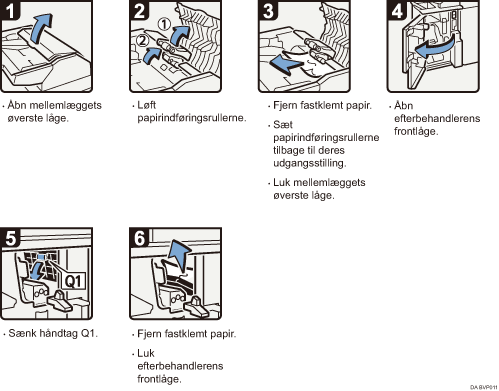 1

· Åbn mellemlæggets øverste låge.

2

①

②

· Løft papirindføringsrullerne.

3

· Fjern fastklemt papir.

· Sæt papirindføringsrullerne tilbage til deres udgangsstilling.

· Luk mellemlæggets øverste låge.

4

· Åbn efterbehandlerens frontlåge.

5

Q1

· Sænk håndtag Q1.

6

· Fjern fastklemt papir.

· Luk efterbehandlerens frontlåge.

DA BVP011