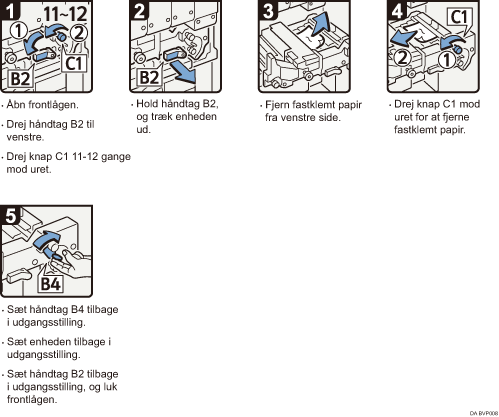 1
11~12
①
②
C1
B2

· Åbn frontlågen.

· Drej håndtag B2 til venstre.

· Drej knap C1 11-12 gange mod uret.

2
B2

· Hold håndtag B2, og træk enheden ud.

3

· Fjern fastklemt papir fra venstre side.

4
C1
②
①

· Drej knap C1 mod uret for at fjerne fastklemt papir.

5
B4

· Sæt håndtag B4 tilbage i udgangsstilling.

· Sæt enheden tilbage i udgangsstilling.

· Sæt håndtag B2 tilbage i udgangsstilling, og luk frontlågen.

DA BVP008