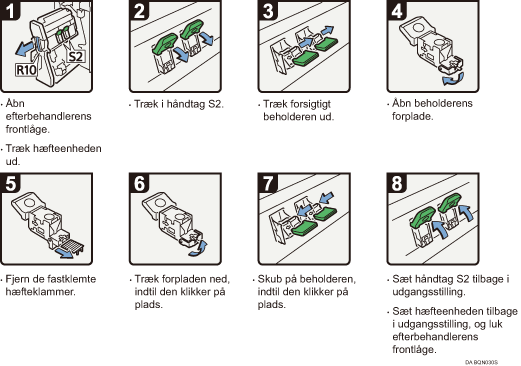 1

S2

R10

· Åbn efterbehandlerens frontlåge.

· Træk hæfteenheden ud.

2

· Træk i håndtag S2.

3

· Træk forsigtigt beholderen ud.

4

· Åbn beholderens forplade.

5

· Fjern de fastklemte hæfteklammer.

6

· Træk forpladen ned, indtil den klikker på plads.

7

· Skub på beholderen, indtil den klikker på plads.

8

· Sæt håndtag S2 tilbage i udgangsstilling.

· Sæt hæfteenheden tilbage i udgangsstilling, og luk efterbehandlerens frontlåge.

DA BQN030S