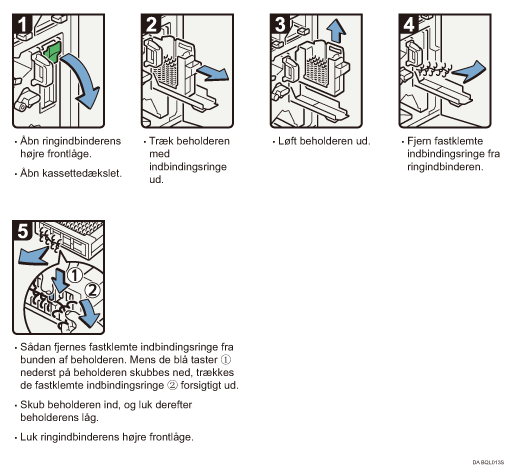 1

• Åbn ringindbinderens højre frontlåge.

• Åbn kassettedækslet.

2

• Træk beholderen med indbindingsringe ud.

3

• Løft beholderen ud.

4

• Fjern fastklemte indbindingsringe fra ringindbinderen.

5

①

②

• Sådan fjernes fastklemte indbindingsringe fra bunden af beholderen. Mens de blå taster ① nederst på beholderen skubbes ned, trækkes de fastklemte indbindingsringe ② forsigtigt ud.

• Skub beholderen ind, og luk derefter beholderens låg.

• Luk ringindbinderens højre frontlåge.

DA BQL013S