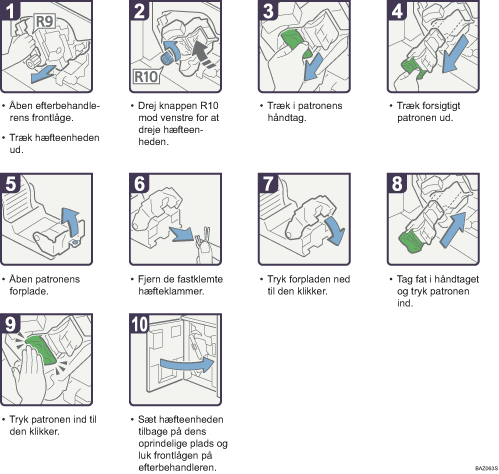 1
R9
• Åben efterbehandlerens frontlåge.
• Træk hæfteenheden ud.

2
R10
• Drej knappen R10 mod venstre for at dreje hæfteenheden.

3
• Træk i patronens håndtag.

4
• Træk forsigtigt patronen ud.

5
• Åben patronens forplade.

6
• Fjern de fastklemte hæfteklammer.

7
• Tryk forpladen ned til den klikker.

8
• Tag fat i håndtaget og tryk patronen ind.

9
• Tryk patronen ind til den klikker.

10
• Sæt hæfteenheden tilbage på dens oprindelige plads og luk frontlågen på efterbehandleren.

BAZ063S