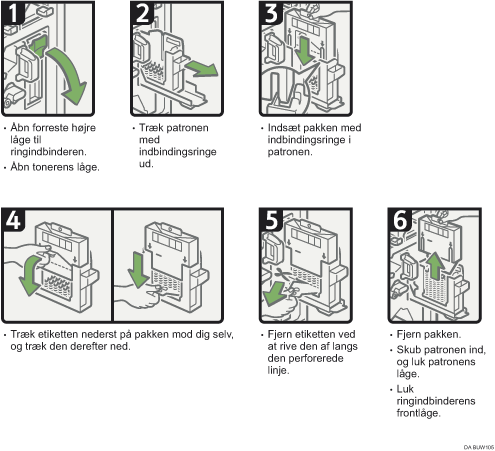 1

• Åbn forreste højre låge til ringindbinderen.
• Åbn tonerens låge.

2

• Træk patronen med indbindingsringe ud.

3

• Indsæt pakken med indbindingsringe i patronen.

4

• Træk etiketten nederst på pakken mod dig selv, og træk den derefter ned.

5

• Fjern etiketten ved at rive den af langs den perforerede linje.

6

• Fjern pakken.
• Skub patronen ind, og luk patronens låge.
• Luk ringindbinderens frontlåge.

DA BUW105