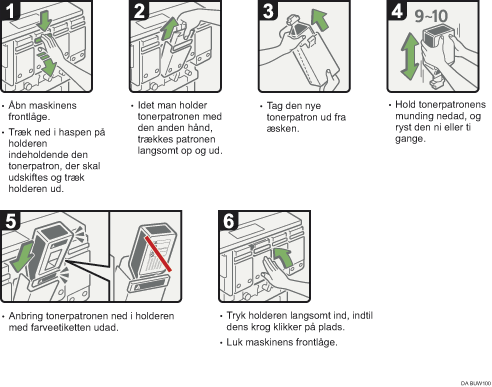 1

• Åbn maskinens frontlåge.

• Træk ned i haspen på holderen indeholdende den tonerpatron, der skal udskiftes og træk holderen ud.

2

• Idet man holder tonerpatronen med den anden hånd, trækkes patronen langsomt op og ud.

3

• Tag den nye tonerpatron ud fra æsken.

4

9~10

• Hold tonerpatronens munding nedad, og ryst den ni eller ti gange.

5

• Anbring tonerpatronen ned i holderen med farveetiketten udad.

6

• Tryk holderen langsomt ind, indtil dens krog klikker på plads.

• Luk maskinens frontlåge.

DA BUW100