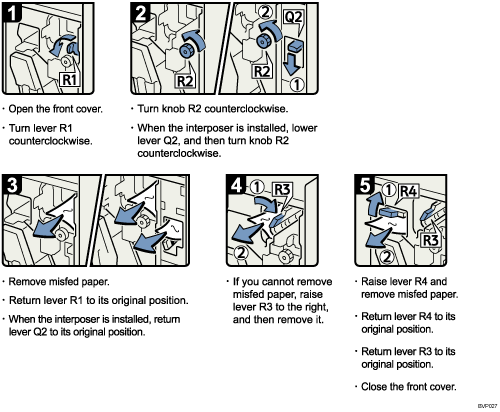 1

R1

· Open the front cover.

· Turn lever R1 counterclockwise.

2

R2

② Q2

R2

①

· Turn knob R2 counterclockwise.

· When the interposer is installed, lower lever Q2, and then turn knob R2 counterclockwise.

3

· Remove misfed paper.

· Return lever R1 to its original position.

· When the interposer is installed, return lever Q2 to its original position.

4

① R3

②

· If you cannot remove misfed paper, raise lever R3 to the right, and then remove it.

5

① R4

R3

②

· Raise lever R4 and remove misfed paper.

· Return lever R4 to its original position.

· Return lever R3 to its original position.

· Close the front cover.

BVP027