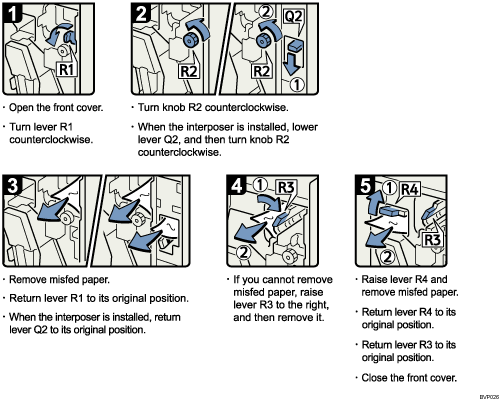 1

R1

· Open the front cover.

· Turn lever R1 counterclockwise.

2

R2

②

Q2

R2

①

· Turn knob R2 counterclockwise.

· When the interposer is installed, lower lever Q2, and then turn knob R2 counterclockwise.

3

· Remove misfed paper.

· Return lever R1 to its original position.

· When the interposer is installed, return lever Q2 to its original position.

4

①

R3

②

· If you cannot remove misfed paper, raise lever R3 to the right, and then remove it.

5

①

R4

R3

②

· Raise lever R4 and remove misfed paper.

· Return lever R4 to its original position.

· Return lever R3 to its original position.

· Close the front cover.

BVP026