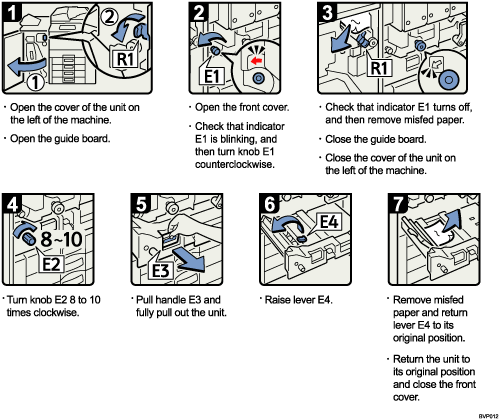 1
2
R1
1

· Open the cover of the unit on the left of the machine.

· Open the guide board.

2
E1

· Open the front cover.

· Check that indicator E1 is blinking, and then turn knob E1 counterclockwise.

3
R1

· Check that indicator E1 turns off, and then remove misfed paper.

· Close the guide board.

· Close the cover of the unit on the left of the machine.

4
8~10
E2

· Turn knob E2 8 to 10 times clockwise.

5
E3

· Pull handle E3 and fully pull out the unit.

6
E4

· Raise lever E4.

7

· Remove misfed paper and return lever E4 to its original position.

· Return the unit to its original position and close the front cover.

BVP012