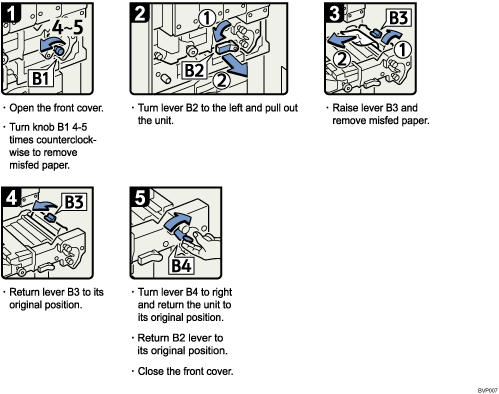 1

4~5

B1

· Open the front cover.

· Turn knob B1 4-5 times counterclockwise to remove misfed paper.

2

①

B2

②

· Turn lever B2 to the left and pull out the unit.

3

B3

①

②

· Raise lever B3 and remove misfed paper.

4

B3

· Return lever B3 to its original position.

5

B4

· Turn lever B4 to right and return the unit to its original position.

· Return B2 lever to its original position.

· Close the front cover.

BVP007