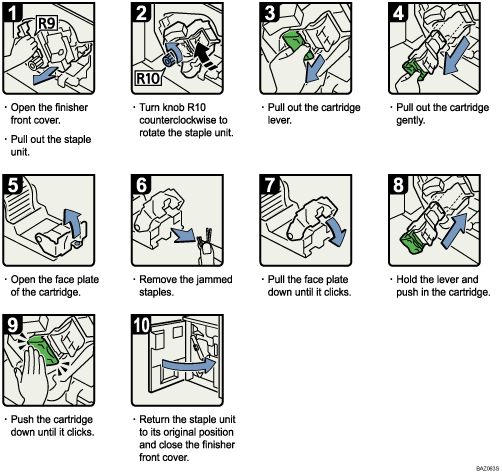 1
R9

· Open the finisher front cover.

· Pull out the staple unit.

2
R10

· Turn knob R10 counterclockwise to rotate the staple unit.

3

· Pull out the cartridge lever.

4

· Pull out the cartridge gently.

5

· Open the face plate of the cartridge.

6

· Remove the jammed staples.

7

· Pull the face plate down until it clicks.

8

· Hold the lever and push in the cartridge.

9

· Push the cartridge down until it clicks.

10

· Return the staple unit to its original position and close the finisher front cover.

BAZ063S