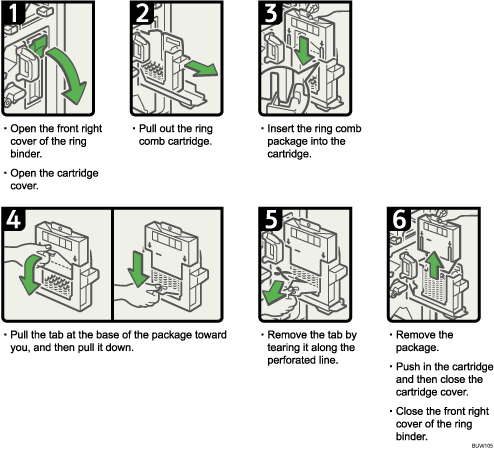 1

· Open the front right cover of the ring binder.

· Open the cartridge cover.

2

· Pull out the ring comb cartridge.

3

· Insert the ring comb package into the cartridge.

4

· Pull the tab at the base of the package toward you, and then pull it down.

5

· Remove the tab by tearing it along the perforated line.

6

· Remove the package.

· Push in the cartridge and then close the cartridge cover.

· Close the front right cover of the ring binder.

BUW105