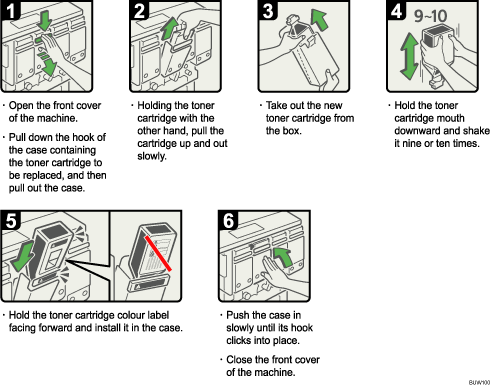 1

· Open the front cover of the machine.

· Pull down the hook of the case containing the toner cartridge to be replaced, and then pull out the case.

2

· Holding the toner cartridge with the other hand, pull the cartridge up and out slowly.

3

· Take out the new toner cartridge from the box.

4

9~10

· Hold the toner cartridge mouth downward and shake it nine or ten times.

5

· Hold the toner cartridge colour label facing forward and install it in the case.

6

· Push the case in slowly until its hook clicks into place.

· Close the front cover of the machine.

BUW100