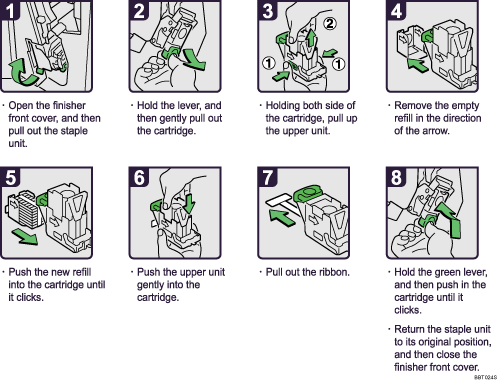 1

· Open the finisher front cover, and then pull out the staple unit.

2

· Hold the lever, and then gently pull out the cartridge.

3

② ① ①

· Holding both side of the cartridge, pull up the upper unit.

4

· Remove the empty refill in the direction of the arrow.

5

· Push the new refill into the cartridge until it clicks.

6

· Push the upper unit gently into the cartridge.

7

· Pull out the ribbon.

8

· Hold the green lever, and then push in the cartridge until it clicks.

· Return the staple unit to its original position, and then close the finisher front cover.

BBT024S