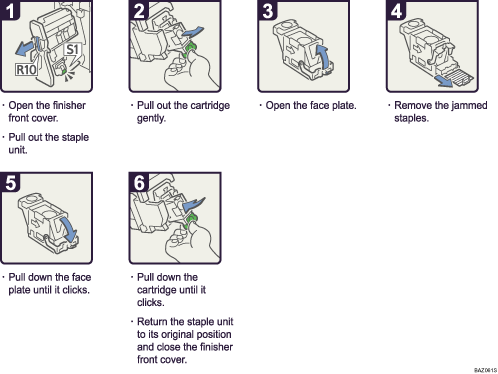 1

S1

R10

· Open the finisher front cover.

· Pull out the staple unit.

2

· Pull out the cartridge gently.

3

· Open the face plate.

4

· Remove the jammed staples.

5

· Pull down the face plate until it clicks.

6

· Pull down the cartridge until it clicks.

· Return the staple unit to its original position and close the finisher front cover.

BAZ061S