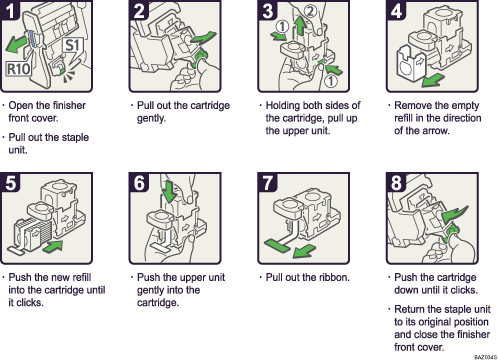 1

S1

R10

· Open the finisher front cover.

· Pull out the staple unit.

2

· Pull out the cartridge gently.

3

① ② ①

· Holding both sides of the cartridge, pull up the upper unit.

4

· Remove the empty refill in the direction of the arrow.

5

· Push the new refill into the cartridge until it clicks.

6

· Push the upper unit gently into the cartridge.

7

· Pull out the ribbon.

8

· Push the cartridge down until it clicks.

· Return the staple unit to its original position and close the finisher front cover.

BAZ034S