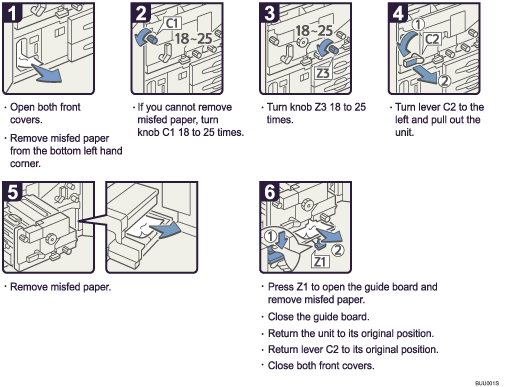 1

· Open both front covers.

· Remove misfed paper from the bottom left hand corner.

2

C1

18~25

· If you cannot remove misfed paper, turn knob C1 18 to 25 times.

3

18~25

Z3

· Turn knob Z3 18 to 25 times.

4

1

C2

2

· Turn lever C2 to the left and pull out the unit.

5

· Remove misfed paper.

6

1

2

Z1

· Press Z1 to open the guide board and remove misfed paper.

· Close the guide board.

· Return the unit to its original position.

· Return lever C2 to its original position.

· Close both front covers.

BJU001S