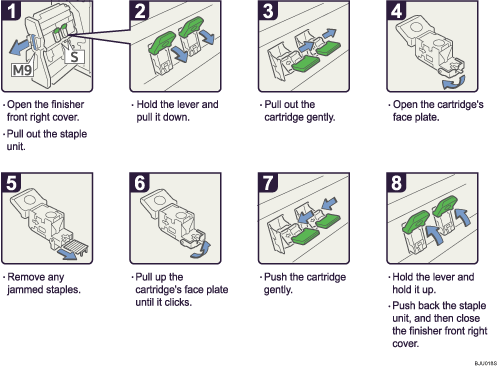 1

M9

S

· Open the finisher front right cover.

· Pull out the staple unit.

2

· Hold the lever and pull it down.

3

· Pull out the cartridge gently.

4

· Open the cartridge's face plate.

5

· Remove any jammed staples.

6

· Pull up the cartridge's face plate until it clicks.

7

· Push the cartridge gently.

8

· Hold the lever and hold it up.

· Push back the staple unit, and then close the finisher front right cover.

BJU018S