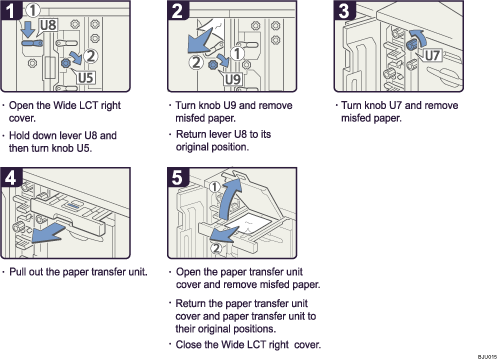 1
①
U8
②
U5

· Open the Wide LCT right cover.

· Hold down lever U8 and then turn knob U5.

2
①
②
U9

· Turn knob U9 and remove misfed paper.

· Return lever U8 to its original position.

3
U7

· Turn knob U7 and remove misfed paper.

4

· Pull out the paper transfer unit.

5
①
②

· Open the paper transfer unit cover and remove misfed paper.

· Return the paper transfer unit cover and paper transfer unit to their original positions.

· Close the Wide LCT right cover.

BJU015