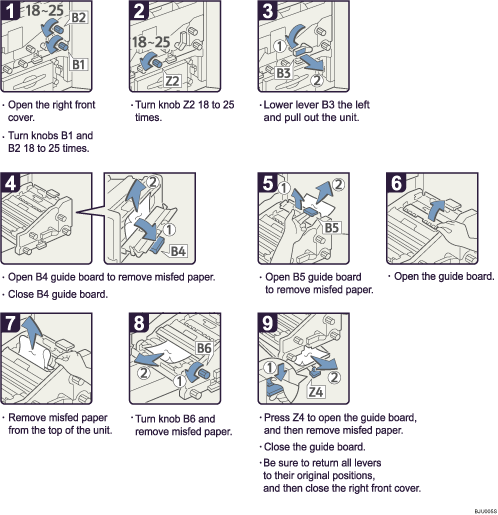 1
18~25
B2
B1

· Open the right front cover.
· Turn knobs B1 and B2 18 to 25 times.

2
18~25
Z2

· Turn knob Z2 18 to 25 times.

3
①
B3
②

· Lower lever B3 the left and pull out the unit.

4
②
①
B4

· Open B4 guide board to remove misfed paper.
· Close B4 guide board.

5
①
②
B5

· Open B5 guide board to remove misfed paper.

6

· Open the guide board.

7

· Remove misfed paper from the top of the unit.

8
B6
②
①

· Turn knob B6 and remove misfed paper.

9
①
②
Z4

· Press Z4 to open the guide board, and then remove misfed paper.
· Close the guide board.
· Be sure to return all levers to their original positions, and then close the right front cover.

BJU005S