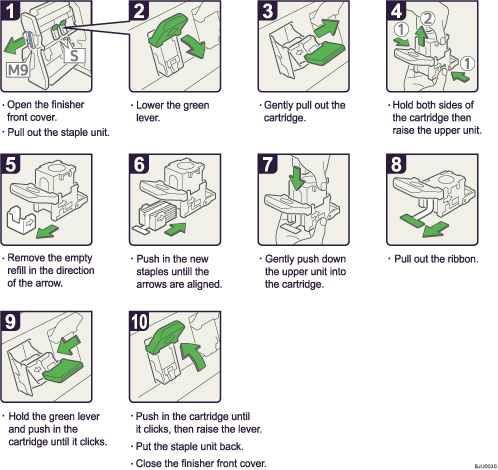 1

M9

S

· Open the finisher front cover.

· Pull out the staple unit.

2

· Lower the green lever.

3

· Gently pull out the cartridge.

4

①

②

①

· Hold both sides of the cartridge then raise the upper unit.

5

· Remove the empty refill in the direction of the arrow.

6

· Push in the new staples untill the arrows are aligned.

7

· Gently push down the upper unit into the cartridge.

8

· Pull out the ribbon.

9

· Hold the green lever and push in the cartridge until it clicks.

10

· Push in the cartridge until it clicks, then raise the lever.

· Put the staple unit back.

· Close the finisher front cover.

BJU003S