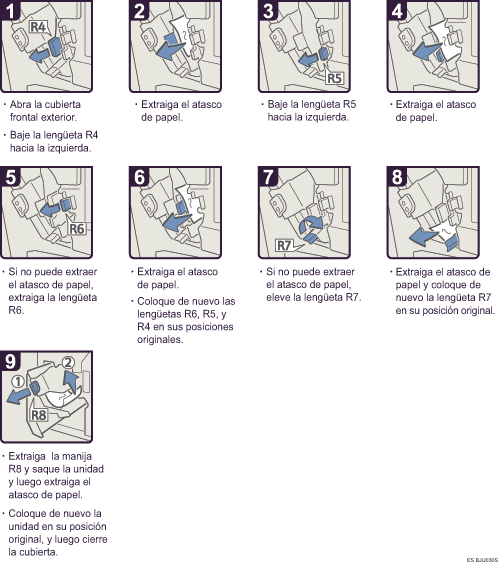 1
R4
· Abra la cubierta frontal exterior.
· Baje la lengüeta R4 hacia la izquierda.

2
· Extraiga el atasco de papel.

3
R5
· Baje la lengüeta R5 hacia la izquierda.

4
· Extraiga el atasco de papel.

5
R6
· Si no puede extraer el atasco de papel, extraiga la lengüeta R6.

6
· Extraiga el atasco de papel.
· Coloque de nuevo las lengüetas R6, R5, y R4 en sus posiciones originales.

7
R7
· Si no puede extraer el atasco de papel, eleve la lengüeta R7.

8
· Extraiga el atasco de papel y coloque de nuevo la lengüeta R7 en su posición original.

9
①
②
R8
· Extraiga la manija R8 y saque la unidad y luego extraiga el atasco de papel.
· Coloque de nuevo la unidad en su posición original, y luego cierre la cubierta.

ES BJU030S