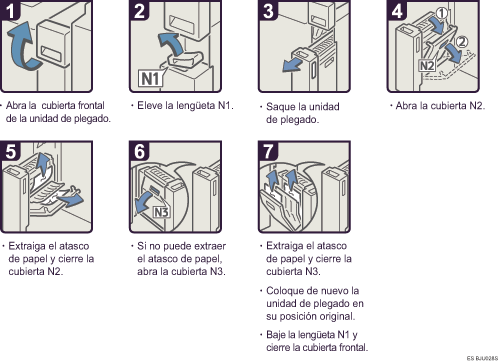 1

· Abra la cubierta frontal de la unidad de plegado.

2

N1

· Eleve la lengüeta N1.

3

· Saque la unidad de plegado.

4

①

②

N2

· Abra la cubierta N2.

5

· Extraiga el atasco de papel y cierre la cubierta N2.

6

N3

· Si no puede extraer el atasco de papel, abra la cubierta N3.

7

· Extraiga el atasco de papel y cierre la cubierta N3.

· Coloque de nuevo la unidad de plegado en su posición original.

· Baje la lengüeta N1 y cierre la cubierta frontal.

ES BJU028S