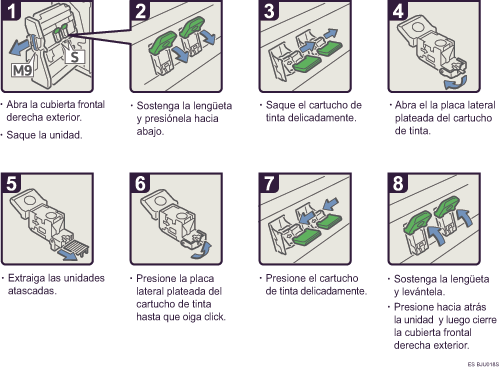 1
M9
S
· Abra la cubierta frontal derecha exterior.
· Saque la unidad.

2
· Sostenga la lengüeta y presiónela hacia abajo.

3
· Saque el cartucho de tinta delicadamente.

4
· Abra el la placa lateral plateada del cartucho de tinta.

5
· Extraiga las unidades atascadas.

6
· Presione la placa lateral plateada del cartucho de tinta hasta que oiga click.

7
· Presione el cartucho de tinta delicadamente.

8
· Sostenga la lengüeta y levántela.
· Presione hacia atrás la unidad y luego cierre la cubierta frontal derecha exterior.

ES BJU018S