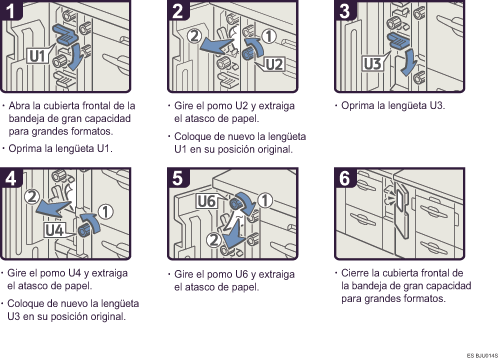 1
U1

· Abra la cubierta frontal de la bandeja de gran capacidad para grandes formatos.

· Oprima la lengüeta U1.

2
2
1
U2

· Gire el pomo U2 y extraiga el atasco de papel.

· Coloque de nuevo la lengüeta U1 en su posición original.

3
U3

· Oprima la lengüeta U3.

4
2
1
U4

· Gire el pomo U4 y extraiga el atasco de papel.

· Coloque de nuevo la lengüeta U3 en su posición original.

5
U6
1
2

· Gire el pomo U6 y extraiga el atasco de papel.

6

· Cierre la cubierta frontal de la bandeja de gran capacidad para grandes formatos.

ES BJU014S