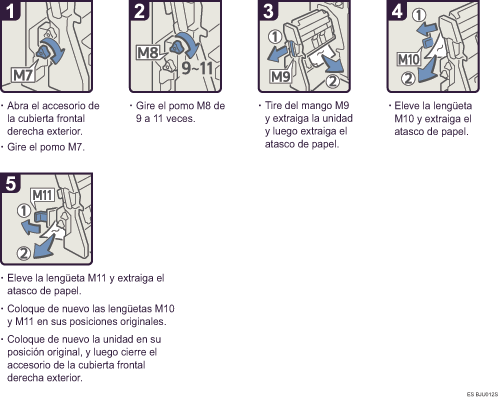 1

M7

· Abra el accesorio de la cubierta frontal derecha exterior.

· Gire el pomo M7.

2

M8

9~11

· Gire el pomo M8 de 9 a 11 veces.

3

①

M9

②

· Tire del mango M9 y extraiga la unidad y luego extraiga el atasco de papel.

4

①

M10

②

· Eleve la lengüeta M10 y extraiga el atasco de papel.

5

M11

①

②

· Eleve la lengüeta M11 y extraiga el atasco de papel.

· Coloque de nuevo las lengüetas M10 y M11 en sus posiciones originales.

· Coloque de nuevo la unidad en su posición original, y luego cierre el accesorio de la cubierta frontal derecha exterior.

ES BJU012S