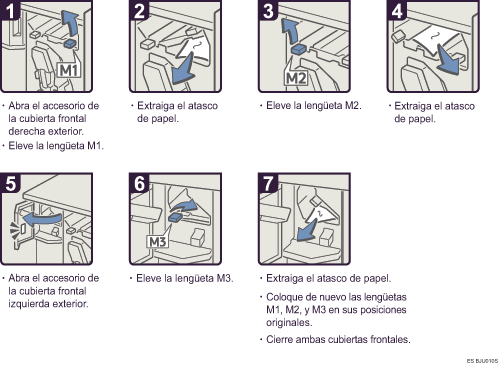 1

M1

· Abra el accesorio de la cubierta frontal derecha exterior.

· Eleve la lengüeta M1.

2

· Extraiga el atasco de papel.

3

M2

· Eleve la lengüeta M2.

4

· Extraiga el atasco de papel.

5

· Abra el accesorio de la cubierta frontal izquierda exterior.

6

M3

· Eleve la lengüeta M3.

7

· Extraiga el atasco de papel.

· Coloque de nuevo las lengüetas M1, M2, y M3 en sus posiciones originales.

· Cierre ambas cubiertas frontales.

ES BJU010S