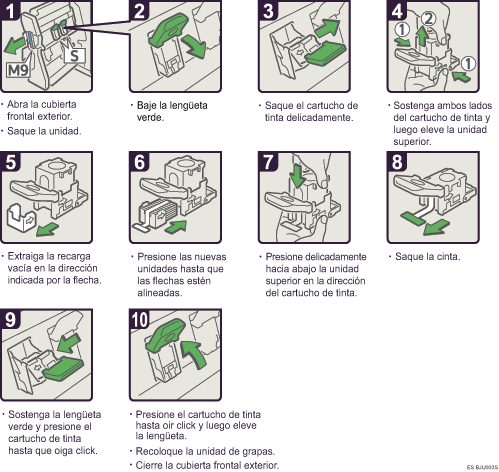 1

M9

S

· Abra la cubierta frontal exterior.

· Saque la unidad.

2

· Baje la lengüeta verde.

3

· Saque el cartucho de tinta delicadamente.

4

① ② ①

· Sostenga ambos lados del cartucho de tinta y luego eleve la unidad superior.

5

· Extraiga la recarga vacía en la dirección indicada por la flecha.

6

· Presione las nuevas unidades hasta que las flechas estén alineadas.

7

· Presione delicadamente hacia abajo la unidad superior en la dirección del cartucho de tinta.

8

· Saque la cinta.

9

· Sostenga la lengüeta verde y presione el cartucho de tinta hasta que oiga click.

10

· Presione el cartucho de tinta hasta oir click y luego eleve la lengüeta.

· Recoloque la unidad de grapas.

· Cierre la cubierta frontal exterior.

ES BJU003S