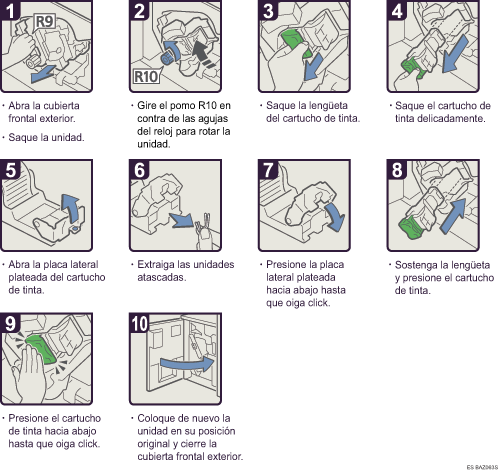 1
R9
· Abra la cubierta frontal exterior.
· Saque la unidad.

2
R10
· Gire el pomo R10 en contra de las agujas del reloj para rotar la unidad.

3
· Saque la lengüeta del cartucho de tinta.

4
· Saque el cartucho de tinta delicadamente.

5
· Abra la placa lateral plateada del cartucho de tinta.

6
· Extraiga las unidades atascadas.

7
· Presione la placa lateral plateada hacia abajo hasta que oiga click.

8
· Sostenga la lengüeta y presione el cartucho de tinta.

9
· Presione el cartucho de tinta hacia abajo hasta que oiga click.

10
· Coloque de nuevo la unidad en su posición original y cierre la cubierta frontal exterior.

ES BAZ063S