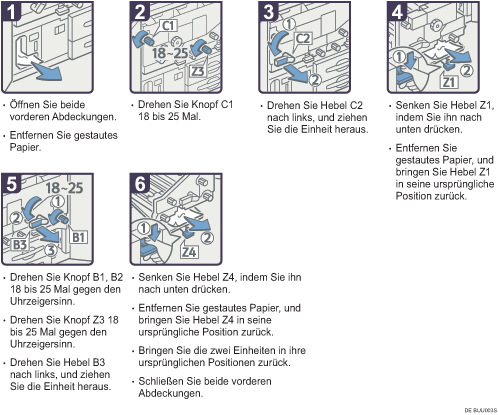 1

· Öffnen Sie beide vorderen Abdeckungen.

· Entfernen Sie gestautes Papier.

2

C1

18~25

Z3

· Drehen Sie Knopf C1 18 bis 25 Mal.

3

1

C2

2

· Drehen Sie Hebel C2 nach links, und ziehen Sie die Einheit heraus.

4

1

2

Z1

· Senken Sie Hebel Z1, indem Sie ihn nach unten drücken.

· Entfernen Sie gestautes Papier, und bringen Sie Hebel Z1 in seine ursprüngliche Position zurück.

5

18~25

1

2

B3

3

B1

· Drehen Sie Knopf B1, B2 18 bis 25 Mal gegen den Uhrzeigersinn.

· Drehen Sie Knopf Z3 18 bis 25 Mal gegen den Uhrzeigersinn.

· Drehen Sie Hebel B3 nach links, und ziehen Sie die Einheit heraus.

6

1

2

Z4

· Senken Sie Hebel Z4, indem Sie ihn nach unten drücken.

· Entfernen Sie gestautes Papier, und bringen Sie Hebel Z4 in seine ursprüngliche Position zurück.

· Bringen Sie die zwei Einheiten in ihre ursprünglichen Positionen zurück.

· Schließen Sie beide vorderen Abdeckungen.

DE BJU003S