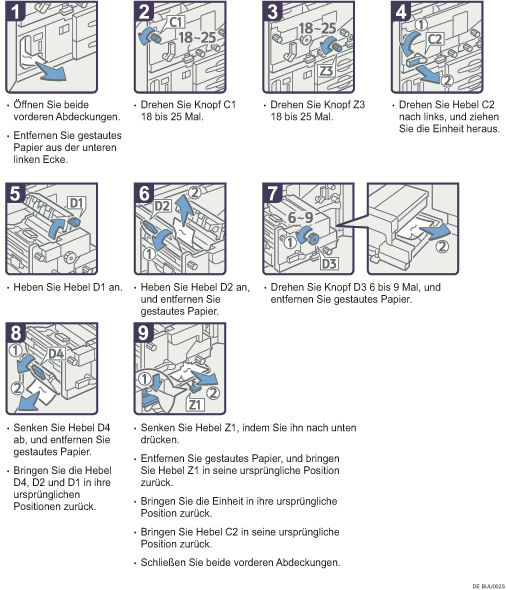 1

• Öffnen Sie beide vorderen Abdeckungen.

• Entfernen Sie gestautes Papier aus der unteren linken Ecke.

2

C1

18~25

• Drehen Sie Knopf C1 18 bis 25 Mal.

3

18~25

Z3

• Drehen Sie Knopf Z3 18 bis 25 Mal.

4

①

C2

②

• Drehen Sie Hebel C2 nach links, und ziehen Sie die Einheit heraus.

5

D1

• Heben Sie Hebel D1 an.

6

D2

②

①

• Heben Sie Hebel D2 an, und entfernen Sie gestautes Papier.

7

6~9

①

D3

②

• Drehen Sie Knopf D3 6 bis 9 Mal, und entfernen Sie gestautes Papier.

8

①

D4

②

• Senken Sie Hebel D4 ab, und entfernen Sie gestautes Papier.

• Bringen Sie die Hebel D4, D2 und D1 in ihre ursprünglichen Positionen zurück.

9

①

②

Z1

• Senken Sie Hebel Z1, indem Sie ihn nach unten drücken.

• Entfernen Sie gestautes Papier, und bringen Sie Hebel Z1 in seine ursprüngliche Position zurück.

• Bringen Sie die Einheit in ihre ursprüngliche Position zurück.

• Bringen Sie Hebel C2 in seine ursprüngliche Position zurück.

• Schließen Sie beide vorderen Abdeckungen.

DE BUU002S