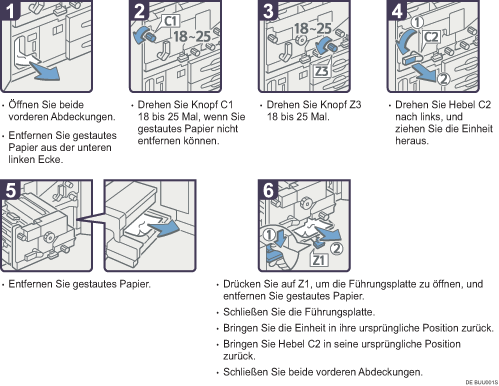 1

• Öffnen Sie beide vorderen Abdeckungen.

• Entfernen Sie gestautes Papier aus der unteren linken Ecke.

2

C1

18~25

• Drehen Sie Knopf C1 18 bis 25 Mal, wenn Sie gestautes Papier nicht entfernen können.

3

18~25

Z3

• Drehen Sie Knopf Z3 18 bis 25 Mal.

4

1

C2

2

• Drehen Sie Hebel C2 nach links, und ziehen Sie die Einheit heraus.

5

• Entfernen Sie gestautes Papier.

6

1

2

Z1

• Drücken Sie auf Z1, um die Führungsplatte zu öffnen, und entfernen Sie gestautes Papier.

• Schließen Sie die Führungsplatte.

• Bringen Sie die Einheit in ihre ursprüngliche Position zurück.

• Bringen Sie Hebel C2 in seine ursprüngliche Position zurück.

• Schließen Sie beide vorderen Abdeckungen.

DE BUU001S